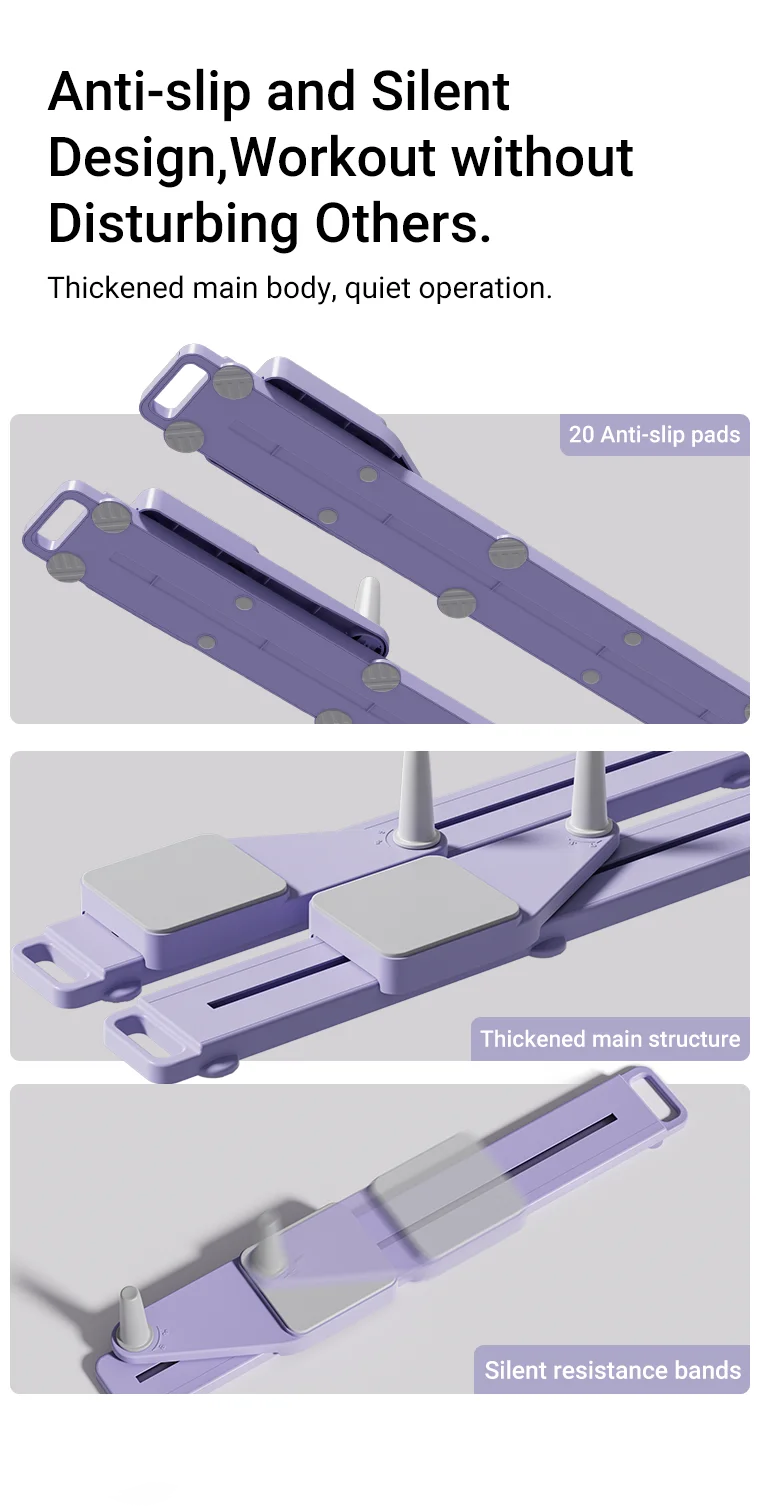 Anti-slip and Silent Design,Workout without Disturbing Others.

Thickened main body, quiet operation.

20 Anti-slip pads

Thickened main structure

Silent resistance bands