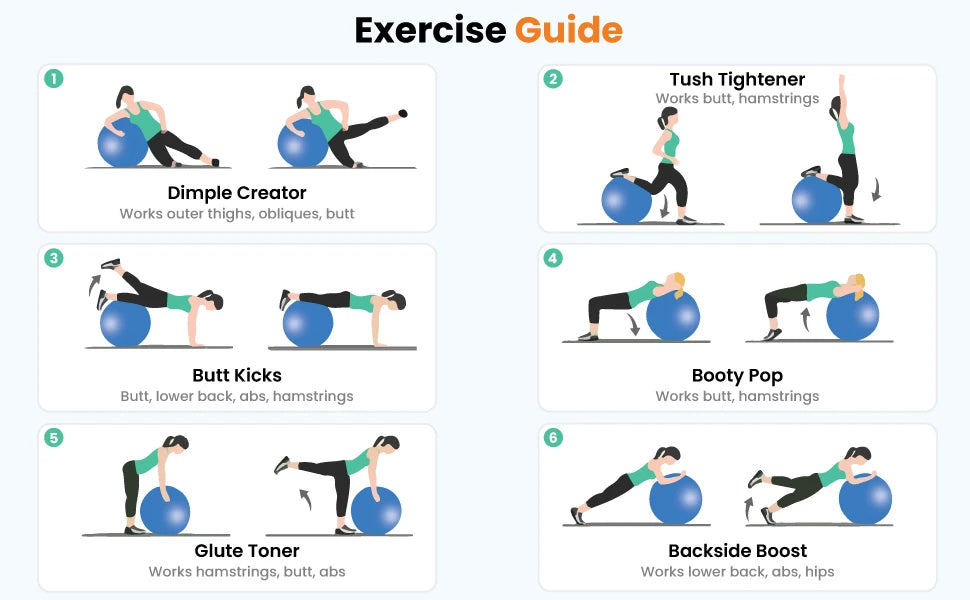 Exercise Guide

1
Dimple Creator
Works outer thighs, obliques, butt

2
Tush Tightener
Works butt, hamstrings

3
Butt Kicks
Butt, lower back, abs, hamstrings

4
Booty Pop
Works butt, hamstrings

5
Glute Toner
Works hamstrings, butt, abs

6
Backside Boost
Works lower back, abs, hips